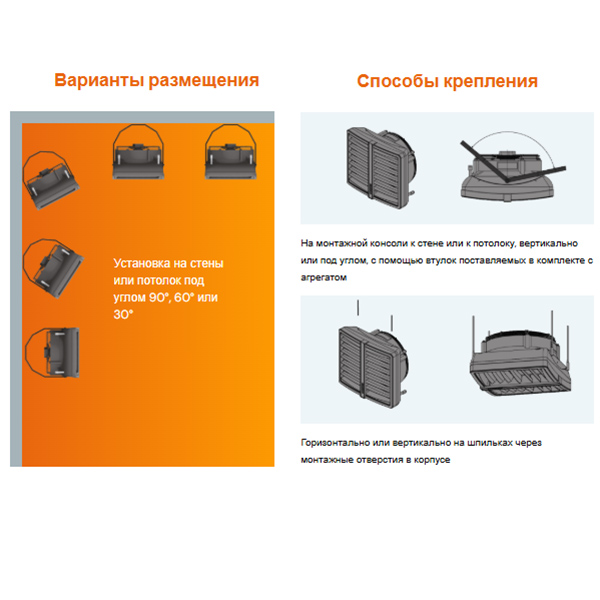 Варианты размещения

Установка на стены или потолок под углом 90°, 60° или 30°

Способы крепления

На монтажной консоли к стене или к потолоку, вертикально или под углом, с помощью втулок поставляемых в комплекте с агрегатом

Горизонтально или вертикально на шпильках через монтажные отверстия в корпусе